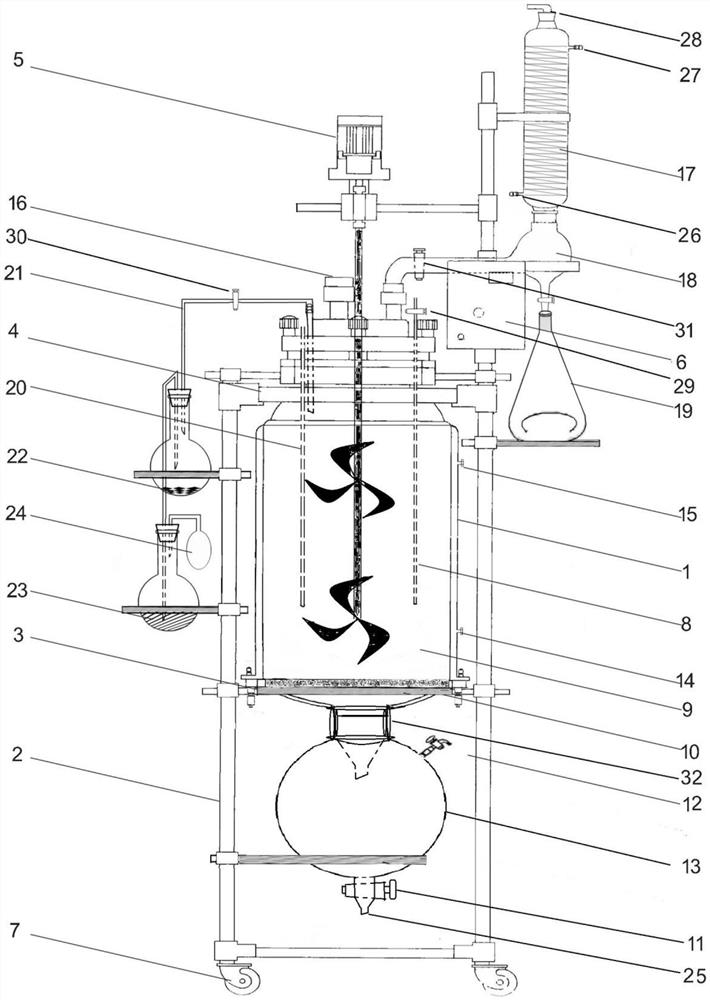 5
16
30
21
4
20
22
24
23
3
2
7
28
27
17
26
18
31
6
29
19
15
1
8
14
9
10
32
12
13
11
25