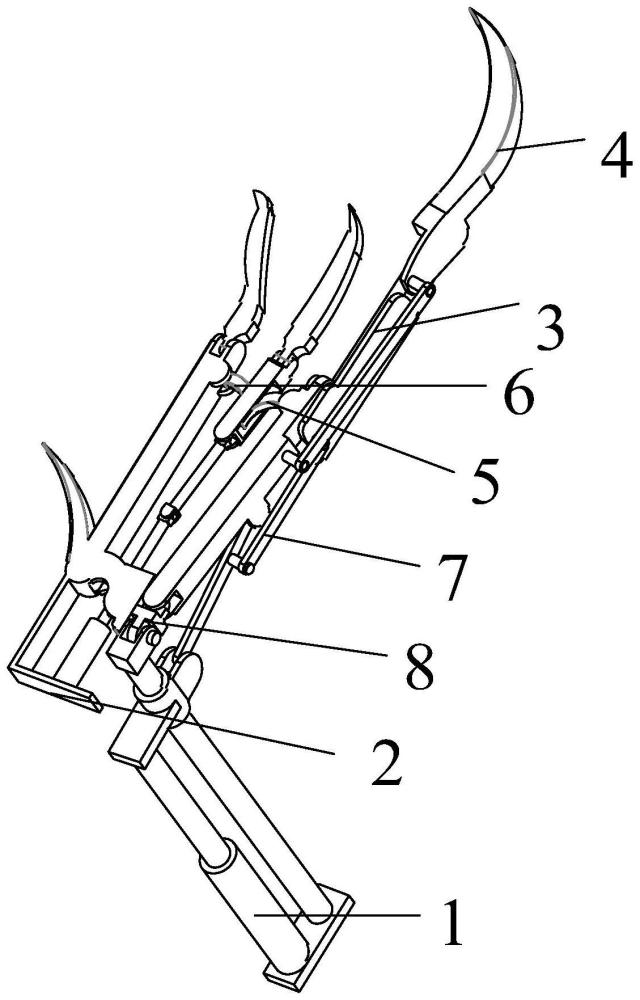 4
3
6
5
7
8
2
1